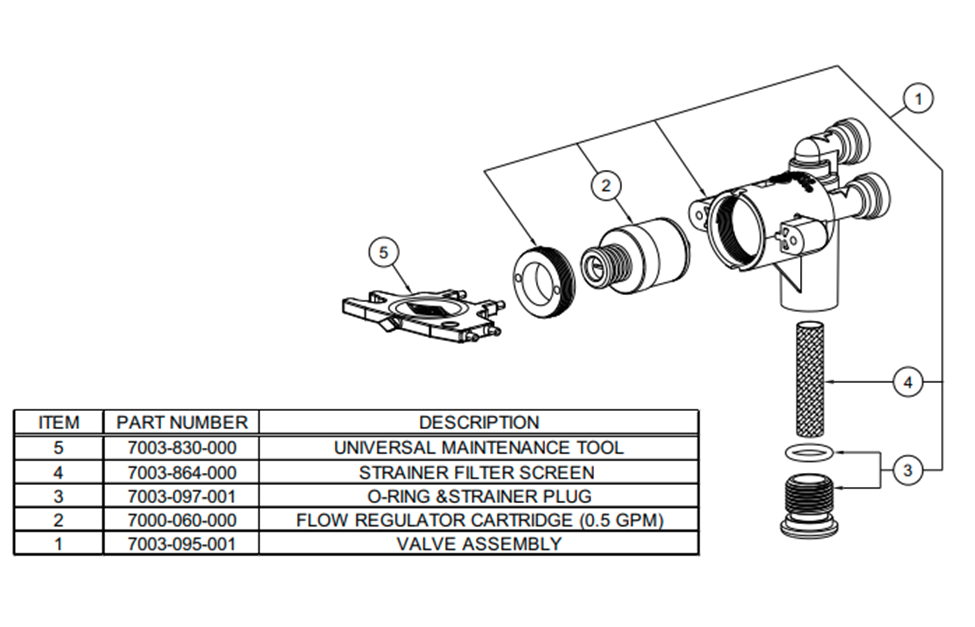 1

2

5

4

3

| ITEM | PART NUMBER | DESCRIPTION |
|---|---|---|
| 5 | 7003-830-000 | UNIVERSAL MAINTENANCE TOOL |
| 4 | 7003-864-000 | STRAINER FILTER SCREEN |
| 3 | 7003-097-001 | O-RING &STRAINER PLUG |
| 2 | 7000-060-000 | FLOW REGULATOR CARTRIDGE (0.5 GPM) |
| 1 | 7003-095-001 | VALVE ASSEMBLY |